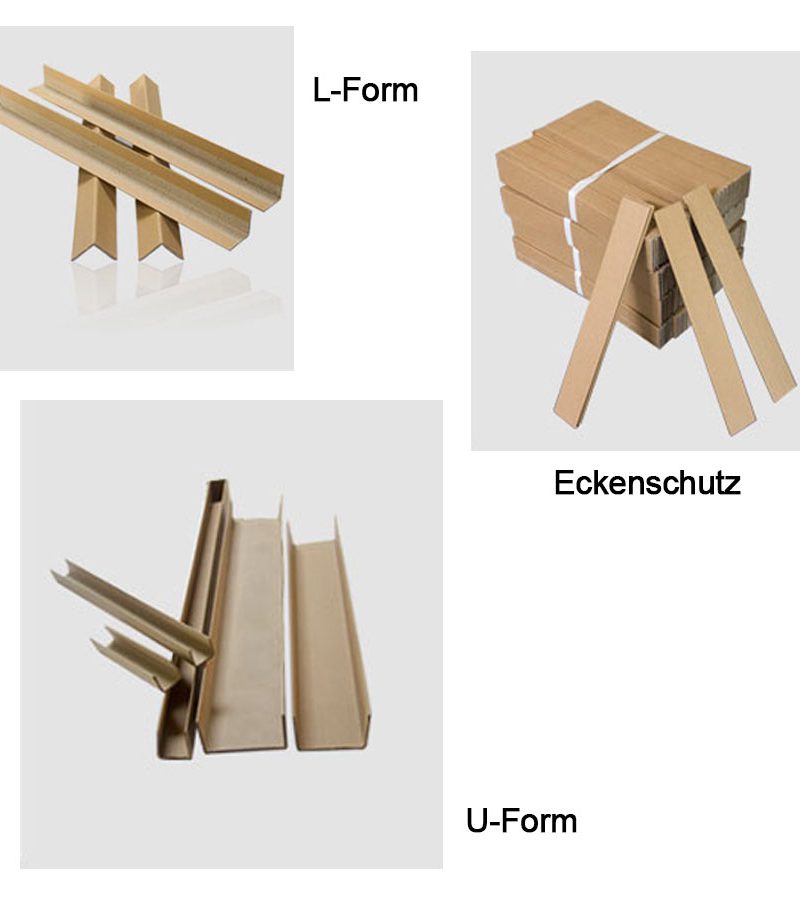 L-Form

Eckenschutz

U-Form